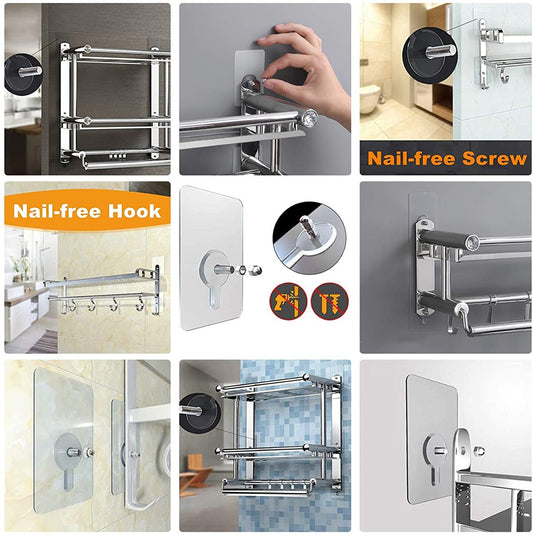 Nail-free Screw

Nail-free Hook